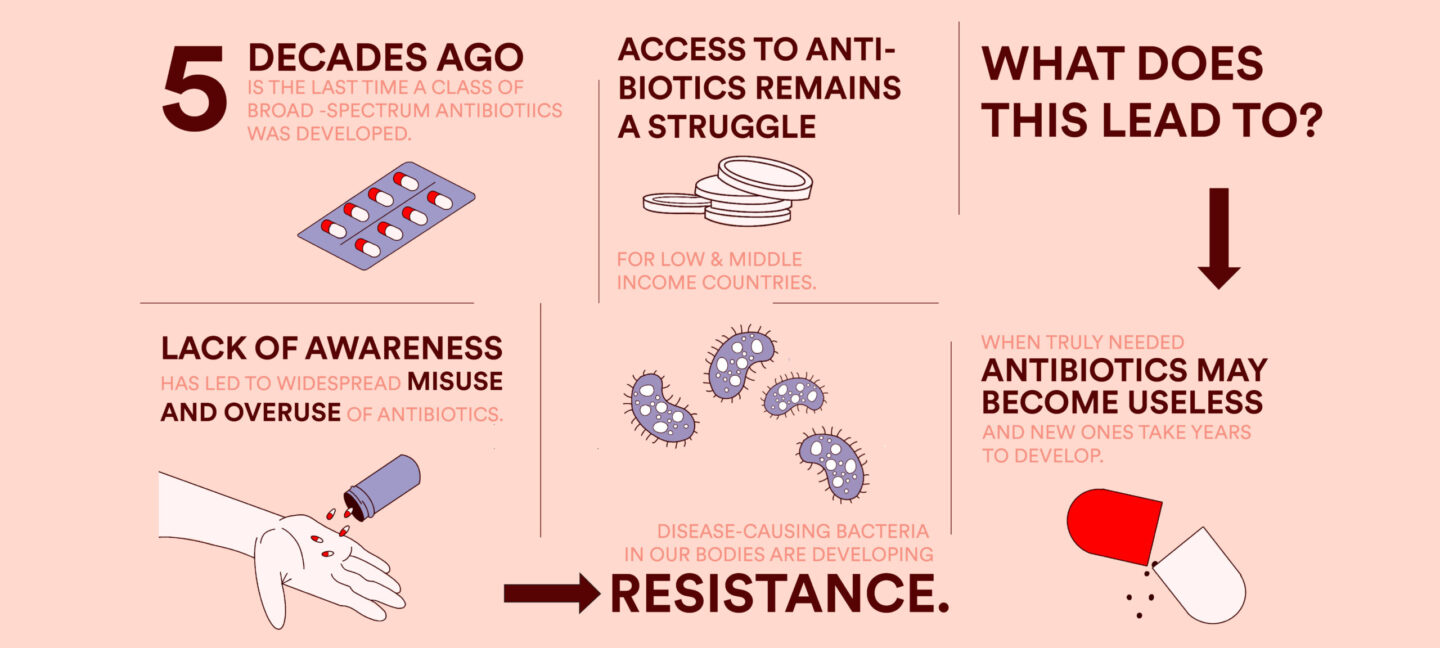 5 DECADES AGO
IS THE LAST TIME A CLASS OF BROAD -SPECTRUM ANTIBIOTIICS WAS DEVELOPED.

ACCESS TO ANTIBIOTICS REMAINS A STRUGGLE

FOR LOW & MIDDLE INCOME COUNTRIES.

WHAT DOES THIS LEAD TO?

LACK OF AWARENESS
HAS LED TO WIDESPREAD MISUSE AND OVERUSE OF ANTIBIOTICS.

DISEASE-CAUSING BACTERIA IN OUR BODIES ARE DEVELOPING

RESISTANCE.

WHEN TRULY NEEDED
ANTIBIOTICS MAY BECOME USELESS
AND NEW ONES TAKE YEARS TO DEVELOP.