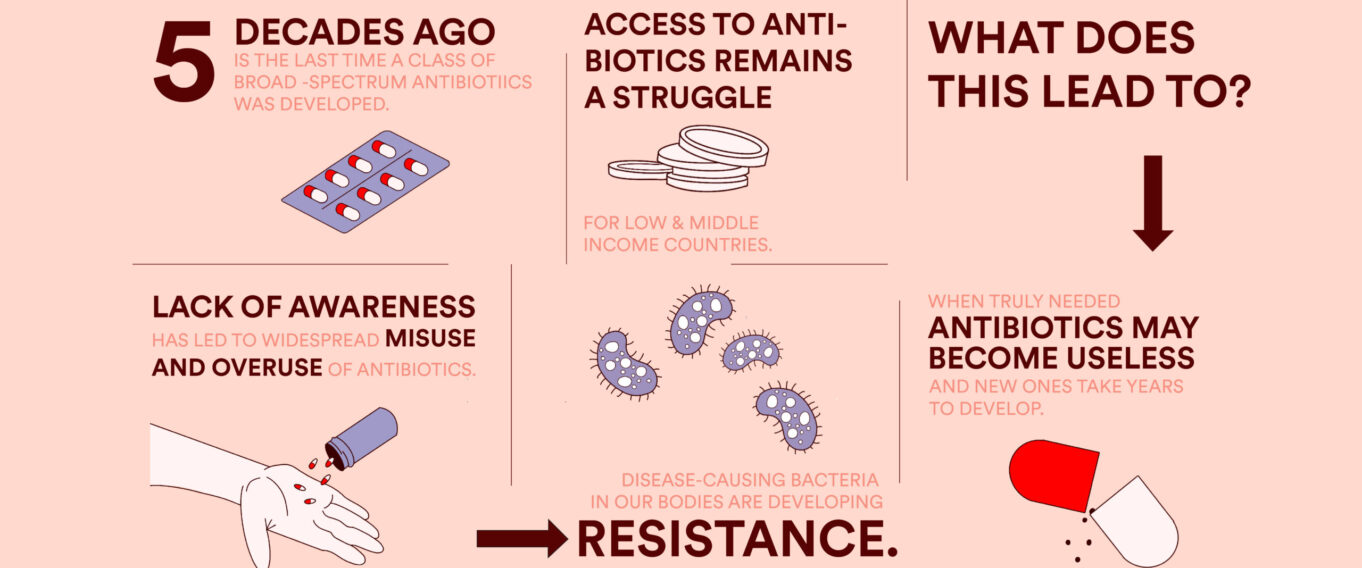 5 DECADES AGO IS THE LAST TIME A CLASS OF BROAD -SPECTRUM ANTIBIOTIICS WAS DEVELOPED.

ACCESS TO ANTIBIOTICS REMAINS A STRUGGLE

FOR LOW & MIDDLE INCOME COUNTRIES.

WHAT DOES THIS LEAD TO?

LACK OF AWARENESS HAS LED TO WIDESPREAD MISUSE AND OVERUSE OF ANTIBIOTICS.

DISEASE-CAUSING BACTERIA IN OUR BODIES ARE DEVELOPING RESISTANCE.

WHEN TRULY NEEDED ANTIBIOTICS MAY BECOME USELESS AND NEW ONES TAKE YEARS TO DEVELOP.